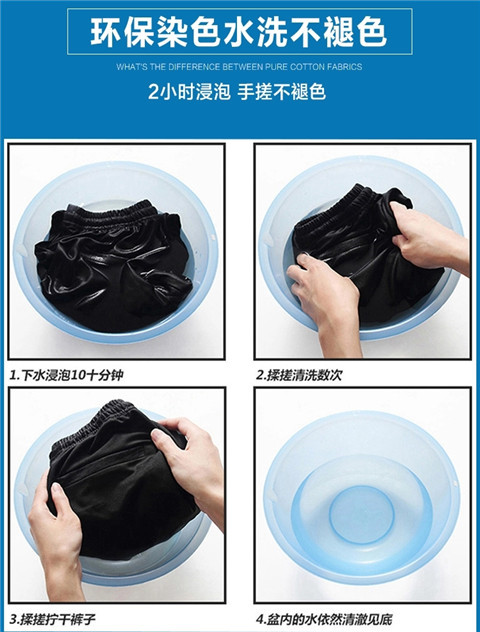 环保染色水洗不褪色

WHAT'S THE DIFFERENCE BETWEEN PURE COTTON FABRICS

2小时浸泡 手搓不褪色

1.下水浸泡10十分钟

2.揉搓清洗数次

3.揉搓拧干裤子

4.盆内的水依然清澈见底